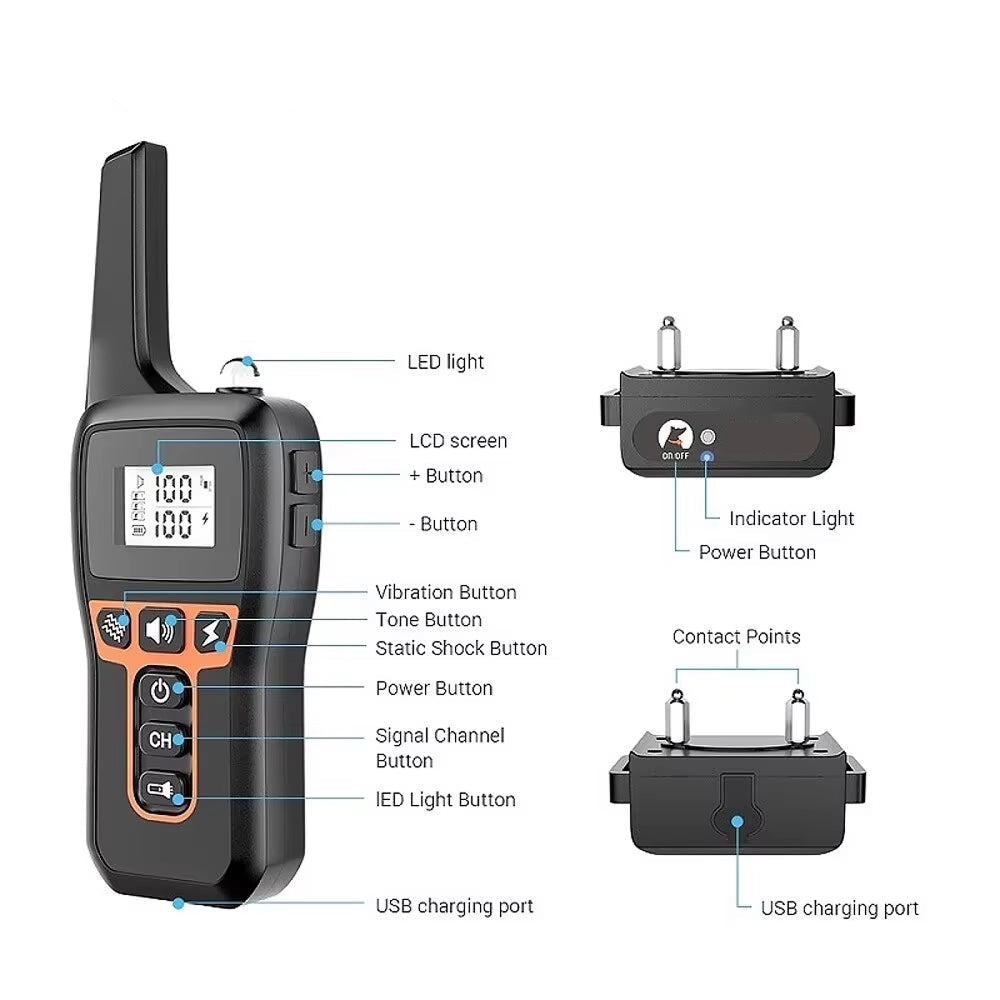 LED light

LCD screen

+ Button

- Button

100

100

Vibration Button

Tone Button

Static Shock Button

Power Button

CH

Signal Channel Button

lED Light Button

USB charging port

ON/OFF

Indicator Light

Power Button

Contact Points

USB charging port