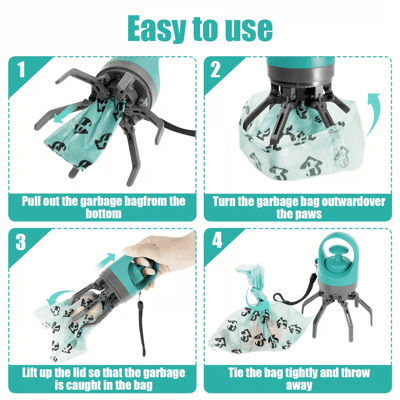 Easy to use

1

Pull out the garbage bagfrom the bottom

2

Turn the garbage bag outwardover the paws

3

Lift up the lid so that the garbage is caught in the bag

4

Tie the bag tightly and throw away